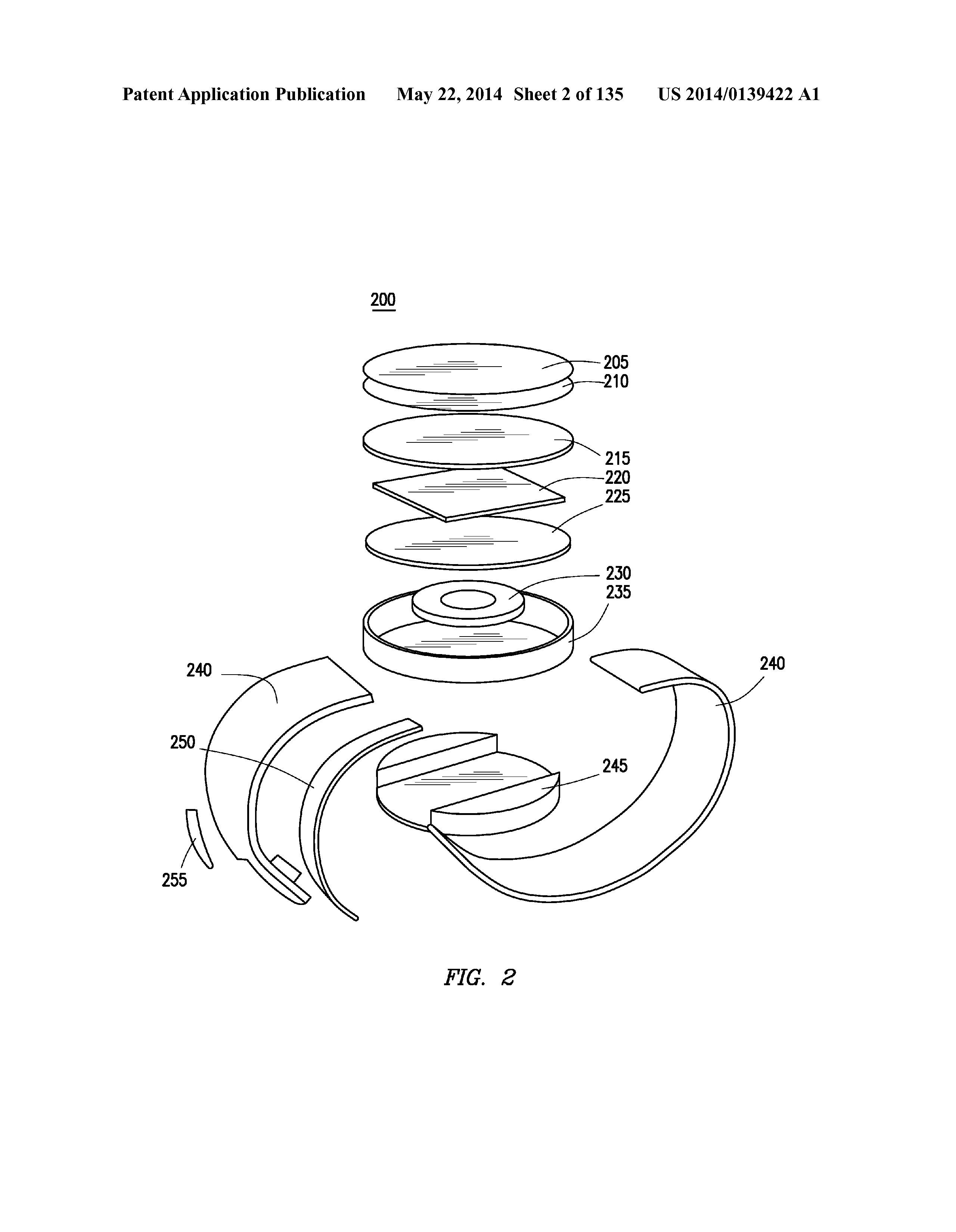 Patent Application Publication May 22, 2014 Sheet 2 of 135 US 2014/0139422 A1

200

205
210
215
220
225
230
235
240
240
250
245
255

FIG. 2