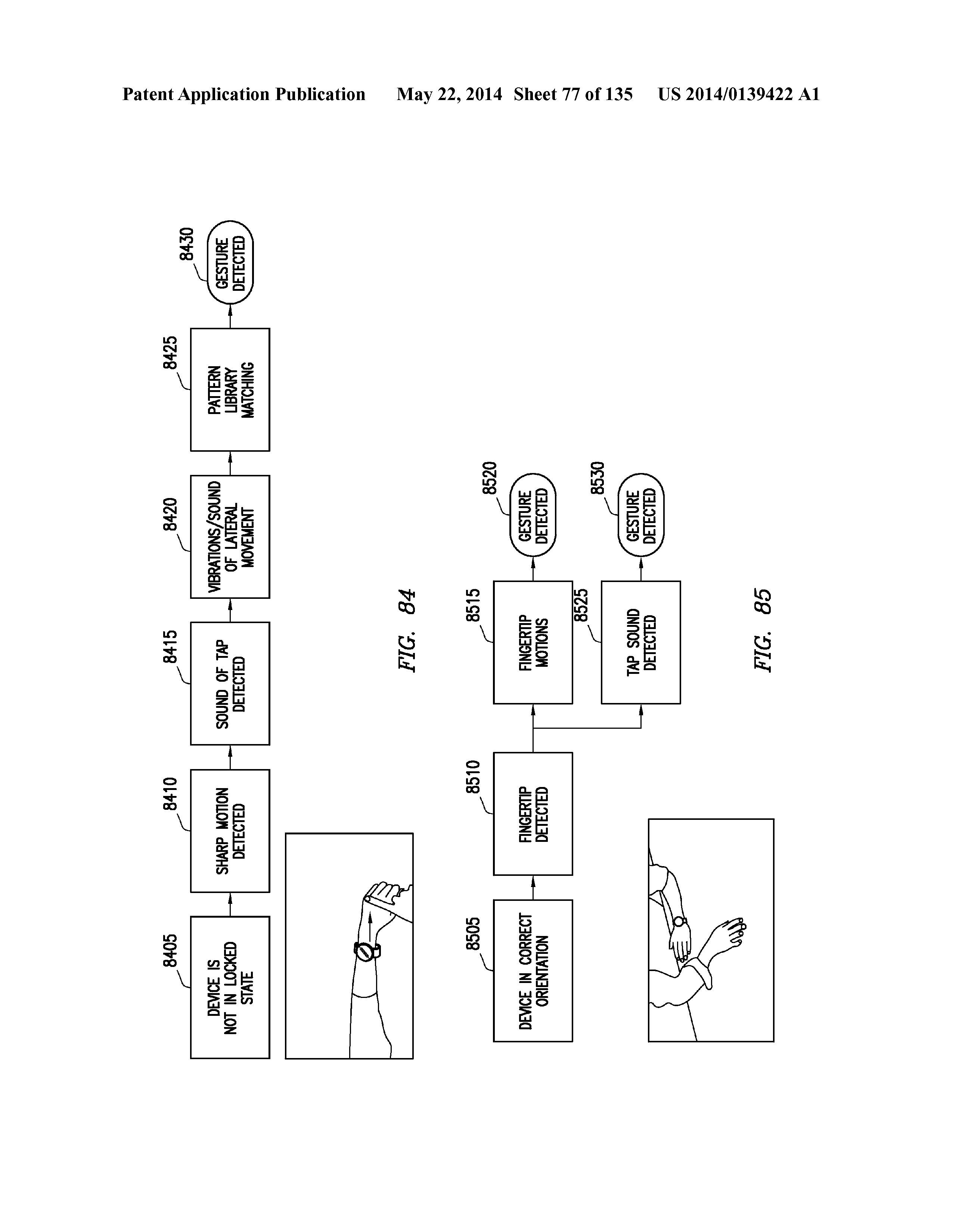 Patent Application Publication May 22, 2014 Sheet 77 of 135 US 2014/0139422 A1

8405
DEVICE IS NOT IN LOCKED STATE

8410
SHARP MOTION DETECTED

8415
SOUND OF TAP DETECTED

8420
VIBRATIONS/SOUND OF LATERAL MOVEMENT

8425
PATTERN LIBRARY MATCHING

8430
GESTURE DETECTED

FIG. 84

8505
DEVICE IN CORRECT ORIENTATION

8510
FINGERTIP DETECTED

8515
FINGERTIP MOTIONS

8520
GESTURE DETECTED

8525
TAP SOUND DETECTED

8530
GESTURE DETECTED

FIG. 85