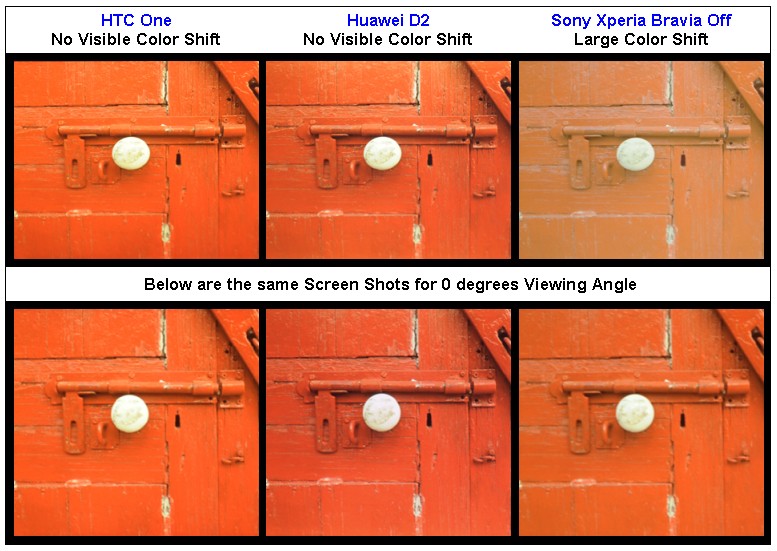 HTC One
No Visible Color Shift

Huawei D2
No Visible Color Shift

Sony Xperia Bravia Off
Large Color Shift

Below are the same Screen Shots for 0 degrees Viewing Angle